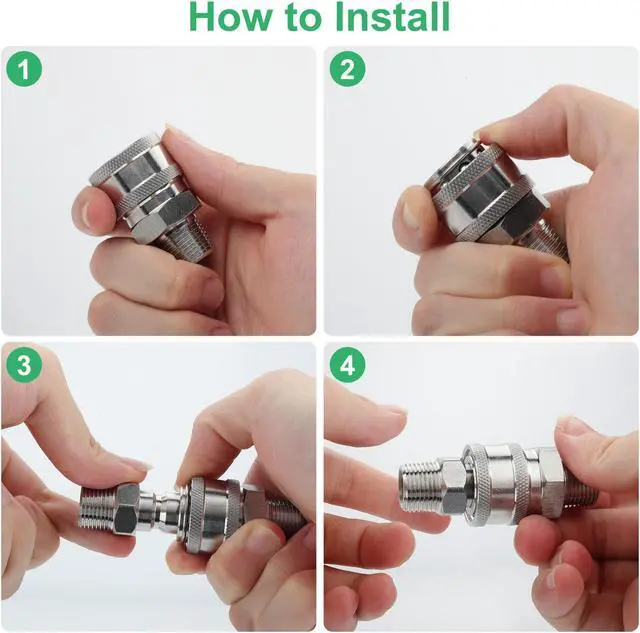 How to Install

1

2

3

4