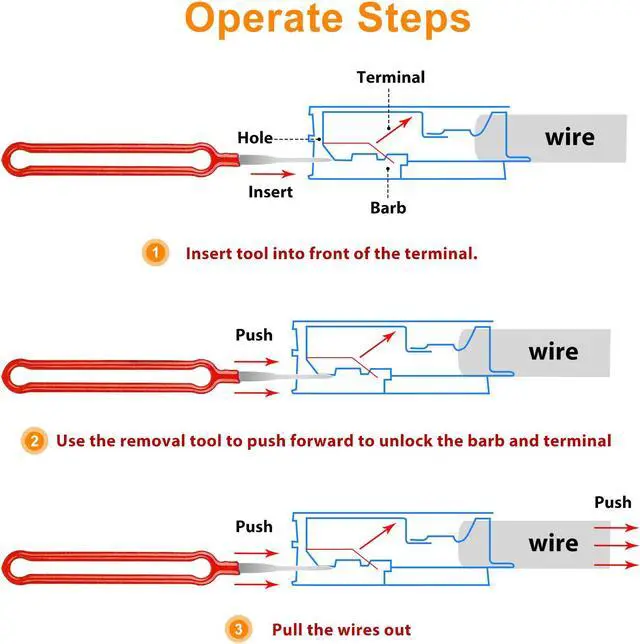 Operate Steps

Terminal

Hole

wire

Insert

Barb

1 Insert tool into front of the terminal.

Push

wire

2 Use the removal tool to push forward to unlock the barb and terminal

Push

Push

wire

3 Pull the wires out