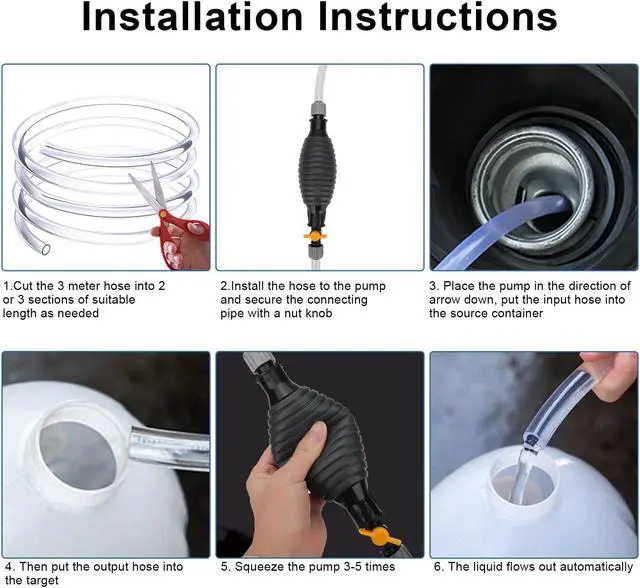 Installation Instructions

1.Cut the 3 meter hose into 2 or 3 sections of suitable length as needed

2.Install the hose to the pump and secure the connecting pipe with a nut knob

3. Place the pump in the direction of arrow down, put the input hose into the source container

4. Then put the output hose into the target

5. Squeeze the pump 3-5 times

6. The liquid flows out automatically