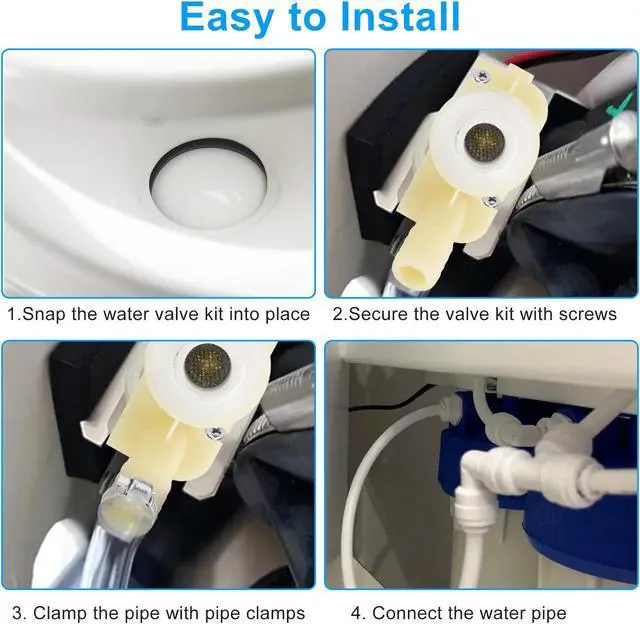 Easy to Install

1.Snap the water valve kit into place

2.Secure the valve kit with screws

3. Clamp the pipe with pipe clamps

4. Connect the water pipe