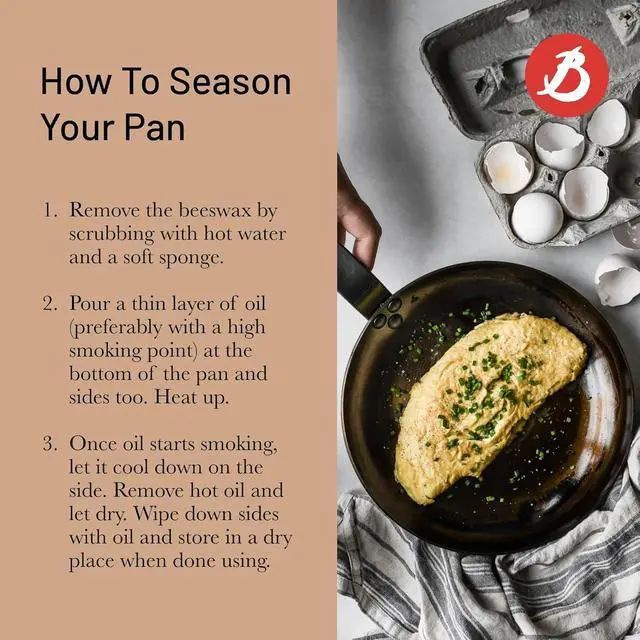 How To Season Your Pan

1. Remove the beeswax by scrubbing with hot water and a soft sponge.

2. Pour a thin layer of oil (preferably with a high smoking point) at the bottom of the pan and sides too. Heat up.

3. Once oil starts smoking, let it cool down on the side. Remove hot oil and let dry. Wipe down sides with oil and store in a dry place when done using.

B