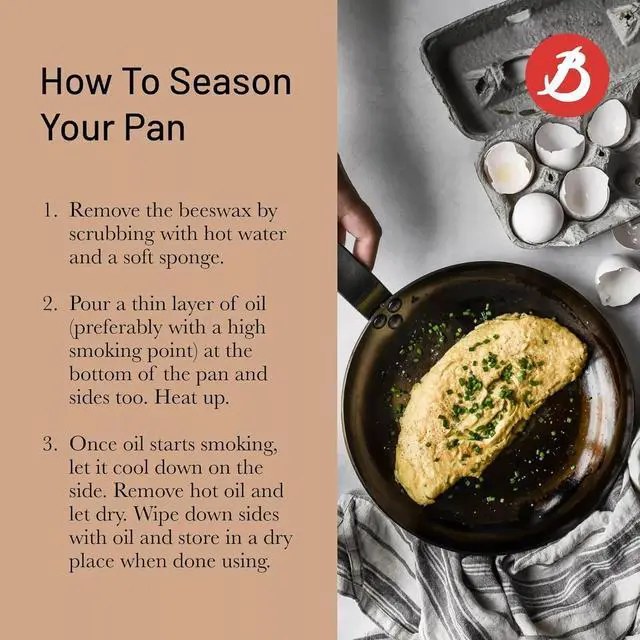 How To Season Your Pan

1. Remove the beeswax by scrubbing with hot water and a soft sponge.

2. Pour a thin layer of oil (preferably with a high smoking point) at the bottom of the pan and sides too. Heat up.

3. Once oil starts smoking, let it cool down on the side. Remove hot oil and let dry. Wipe down sides with oil and store in a dry place when done using.

B