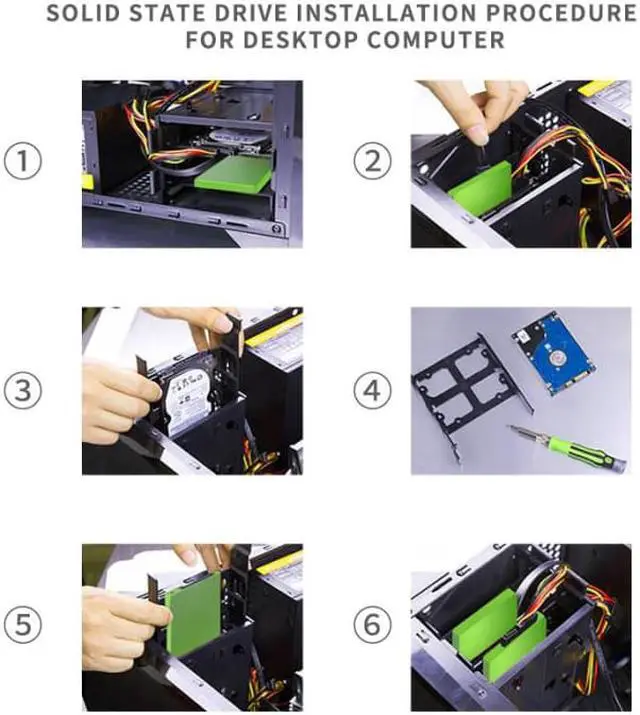 SOLID STATE DRIVE INSTALLATION PROCEDURE FOR DESKTOP COMPUTER

①

②

③

④

⑤

⑥