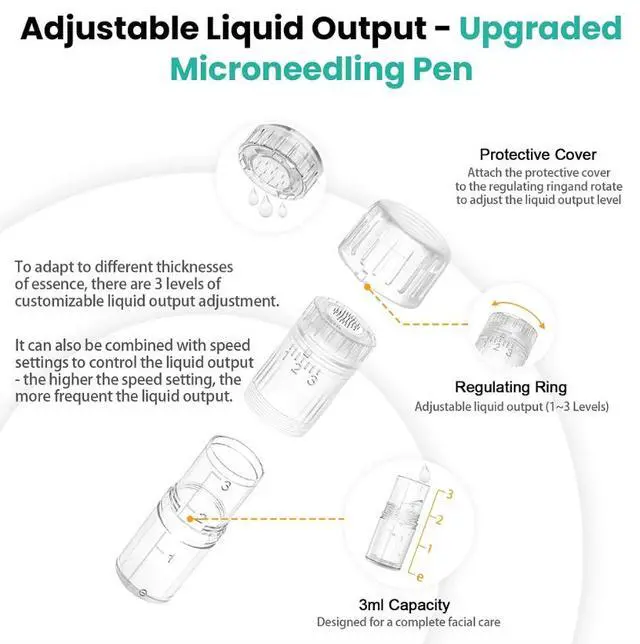 Adjustable Liquid Output - Upgraded Microneedling Pen

Protective Cover
Attach the protective cover to the regulating ringand rotate to adjust the liquid output level

To adapt to different thicknesses of essence, there are 3 levels of customizable liquid output adjustment.

It can also be combined with speed settings to control the liquid output - the higher the speed setting, the more frequent the liquid output.

1 2 3

Regulating Ring
Adjustable liquid output (1~3 Levels)

3
2
1

3
2
1
e

3ml Capacity
Designed for a complete facial care