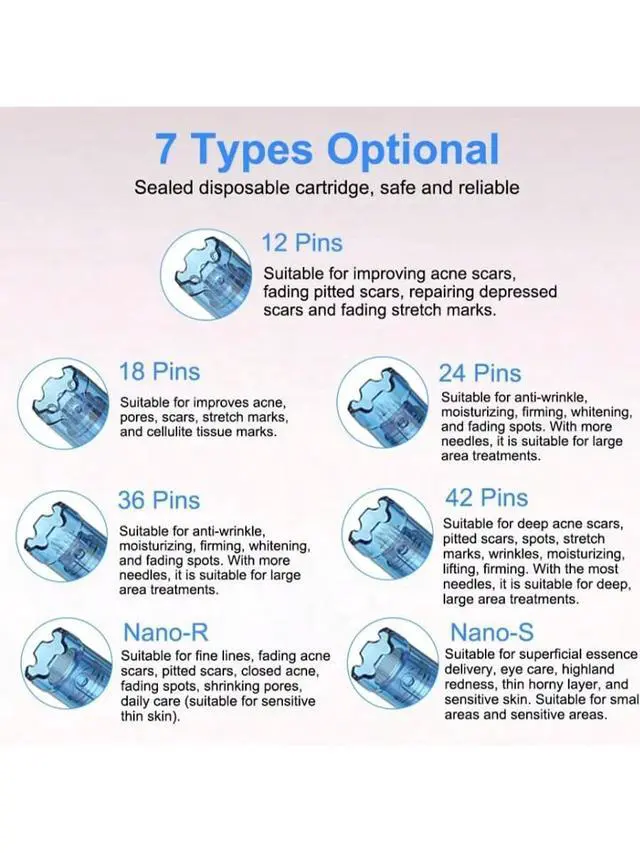 7 Types Optional

Sealed disposable cartridge, safe and reliable

12 Pins

Suitable for improving acne scars, fading pitted scars, repairing depressed scars and fading stretch marks.

18 Pins

Suitable for improves acne, pores, scars, stretch marks, and cellulite tissue marks.

24 Pins

Suitable for anti-wrinkle, moisturizing, firming, whitening, and fading spots. With more needles, it is suitable for large area treatments.

36 Pins

Suitable for anti-wrinkle, moisturizing, firming, whitening, and fading spots. With more needles, it is suitable for large area treatments.

42 Pins

Suitable for deep acne scars, pitted scars, spots, stretch marks, wrinkles, moisturizing, lifting, firming. With the most needles, it is suitable for deep, large area treatments.

Nano-R

Suitable for fine lines, fading acne scars, pitted scars, closed acne, fading spots, shrinking pores, daily care (suitable for sensitive thin skin).

Nano-S

Suitable for superficial essence delivery, eye care, highland redness, thin horny layer, and sensitive skin. Suitable for smal areas and sensitive areas.