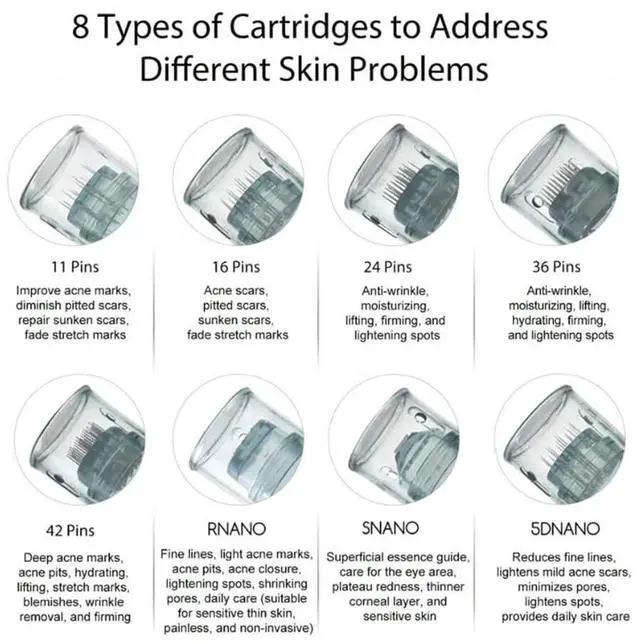 8 Types of Cartridges to Address Different Skin Problems

11 Pins
Improve acne marks, diminish pitted scars, repair sunken scars, fade stretch marks

16 Pins
Acne scars, pitted scars, sunken scars, fade stretch marks

24 Pins
Anti-wrinkle, moisturizing, lifting, firming, and lightening spots

36 Pins
Anti-wrinkle, moisturizing, lifting, hydrating, firming, and lightening spots

42 Pins
Deep acne marks, acne pits, hydrating, lifting, stretch marks, blemishes, wrinkle removal, and firming

RNANO
Fine lines, light acne marks, acne pits, acne closure, lightening spots, shrinking pores, daily care (suitable for sensitive thin skin, painless, and non-invasive)

SNANO
Superficial essence guide, care for the eye area, plateau redness, thinner corneal layer, and sensitive skin

5DNANO
Reduces fine lines, lightens mild acne scars, minimizes pores, lightens spots, provides daily skin care