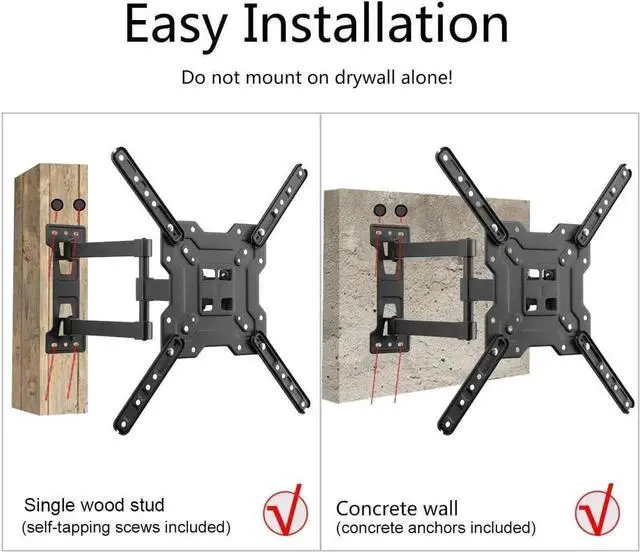 Easy Installation

Do not mount on drywall alone!

Single wood stud
(self-tapping scews included)

Concrete wall
(concrete anchors included)