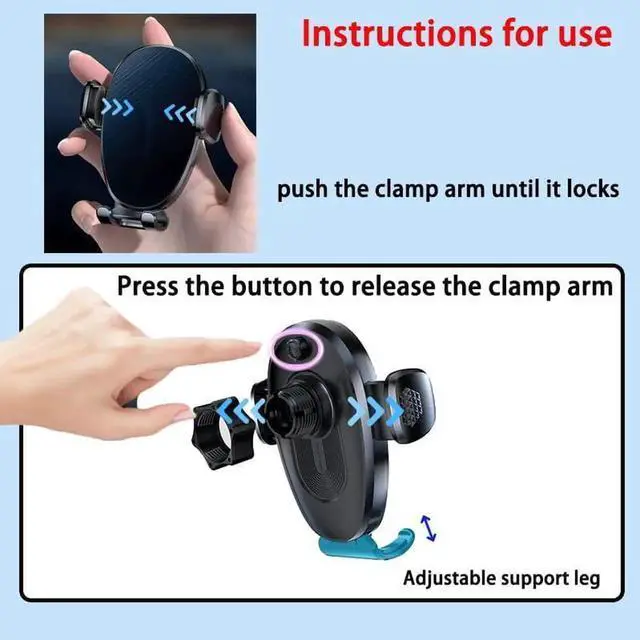 Instructions for use

push the clamp arm until it locks

Press the button to release the clamp arm

Adjustable support leg