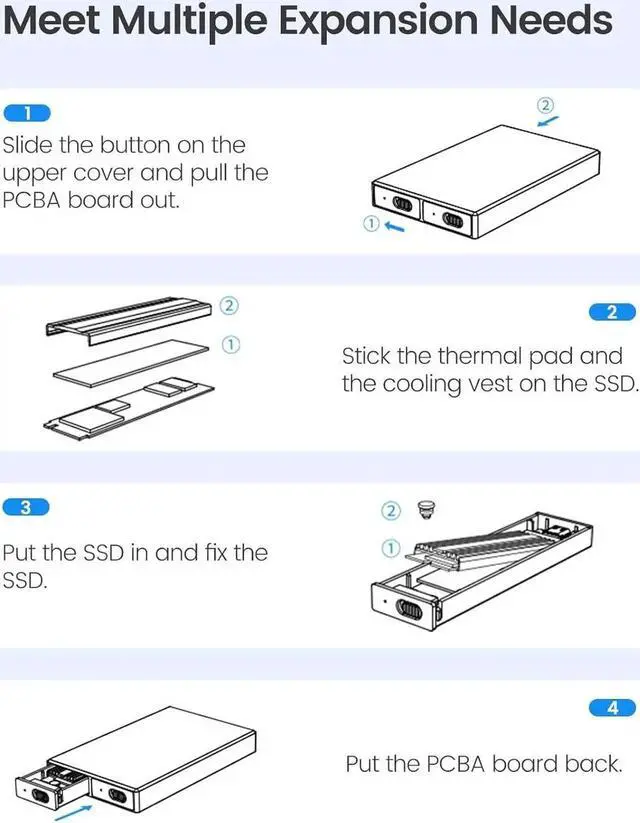 Meet Multiple Expansion Needs

1

Slide the button on the upper cover and pull the PCBA board out.

②

①

②

①

2

Stick the thermal pad and the cooling vest on the SSD.

3

Put the SSD in and fix the SSD.

②

①

4

Put the PCBA board back.