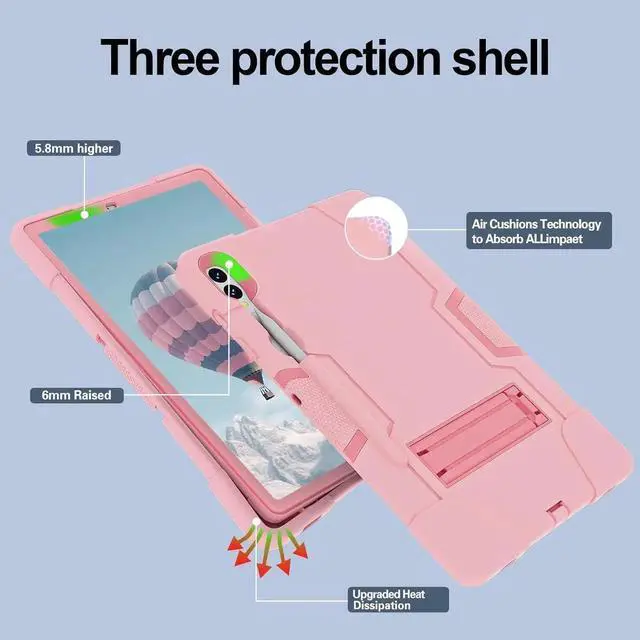 Three protection shell

5.8mm higher

Air Cushions Technology to Absorb ALLimpaet

6mm Raised

Upgraded Heat Dissipation