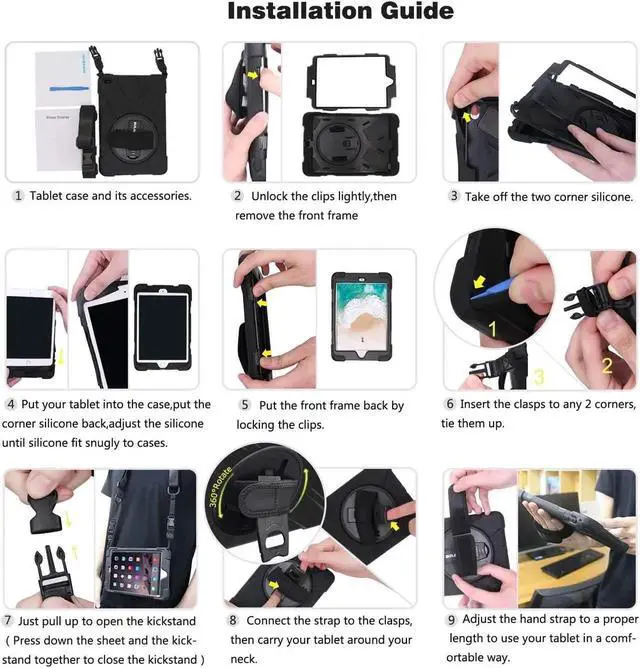 Installation Guide

1 Tablet case and its accessories.

2 Unlock the clips lightly,then remove the front frame

3 Take off the two corner silicone.

4 Put your tablet into the case,put the corner silicone back,adjust the silicone until silicone fit snugly to cases.

5 Put the front frame back by locking the clips.

1
2
3

6 Insert the clasps to any 2 corners, tie them up.

360°Rotate

7 Just pull up to open the kickstand ( Press down the sheet and the kickstand together to close the kickstand )

8 Connect the strap to the clasps, then carry your tablet around your neck.

9 Adjust the hand strap to a proper length to use your tablet in a comfortable way.