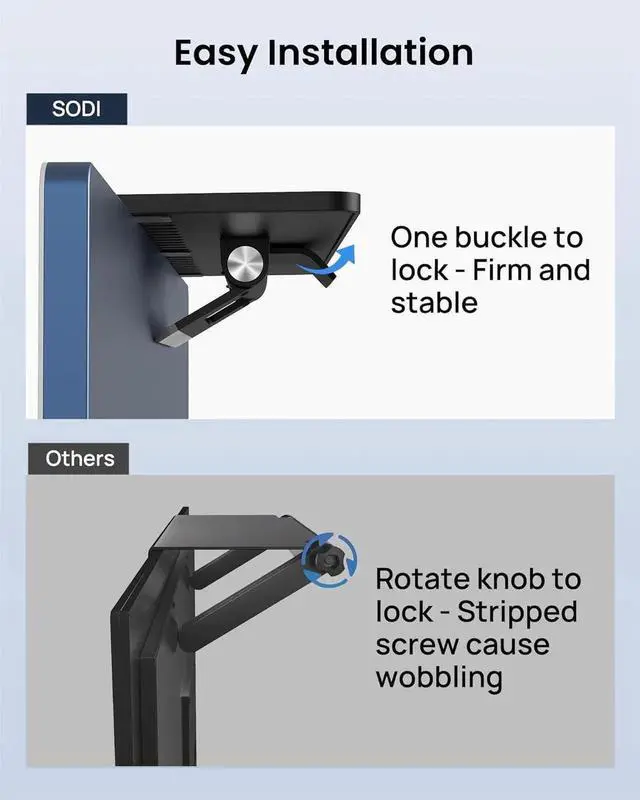 Easy Installation

SODI

One buckle to lock - Firm and stable

Others

Rotate knob to lock - Stripped screw cause wobbling