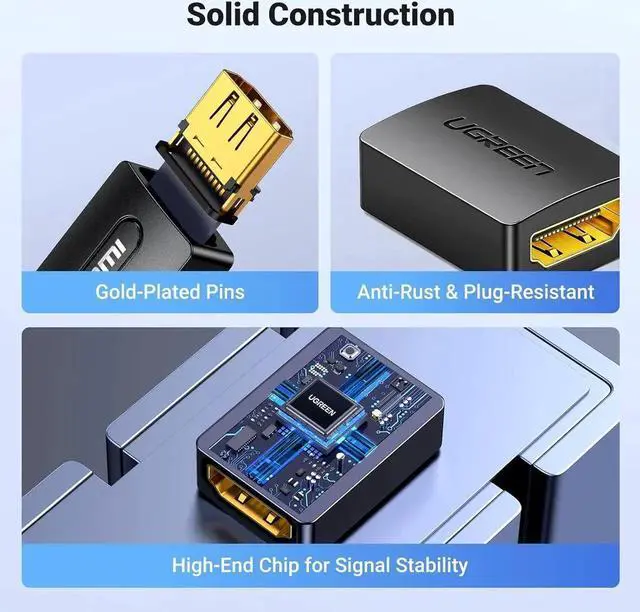 Solid Construction

HDMI

Gold-Plated Pins

UGREEN

Anti-Rust & Plug-Resistant

UGREEN

High-End Chip for Signal Stability