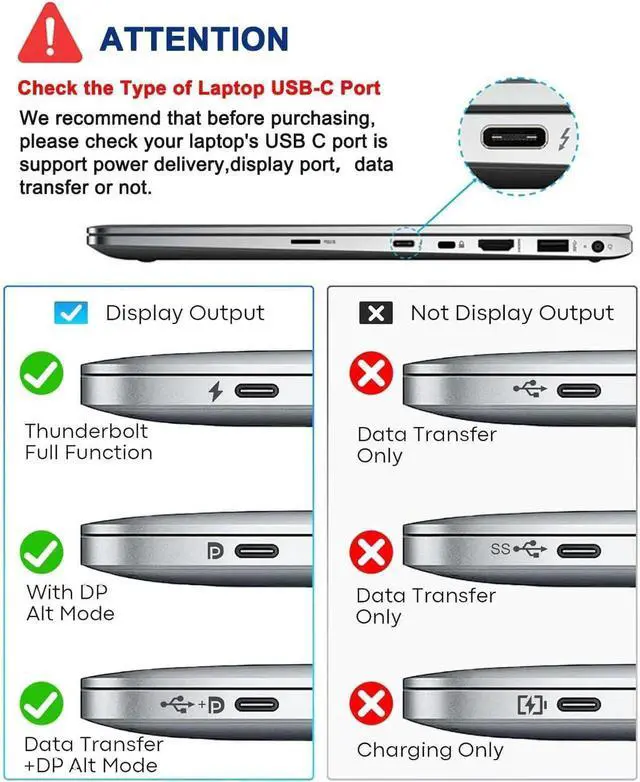 ATTENTION

Check the Type of Laptop USB-C Port

We recommend that before purchasing, please check your laptop's USB C port is support power delivery,display port, data transfer or not.

Display Output

Thunderbolt Full Function

With DP Alt Mode

Data Transfer +DP Alt Mode

Not Display Output

Data Transfer Only

SS

Data Transfer Only

Charging Only