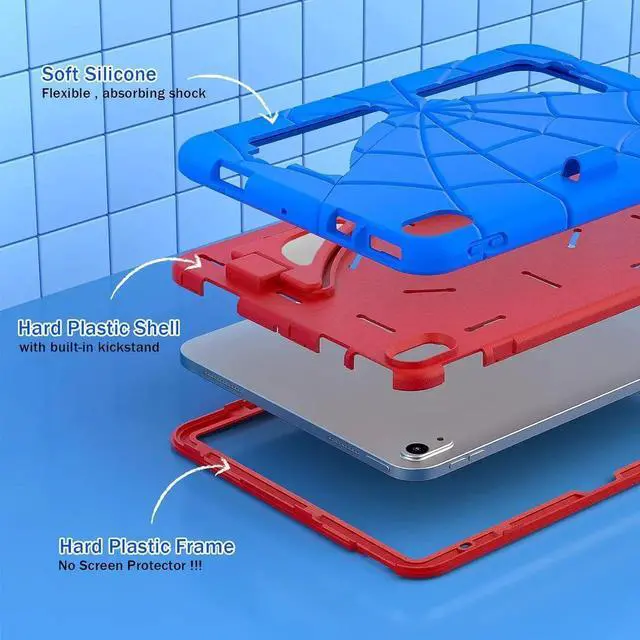 Soft Silicone
Flexible , absorbing shock

Hard Plastic Shell
with built-in kickstand

Hard Plastic Frame
No Screen Protector !!!