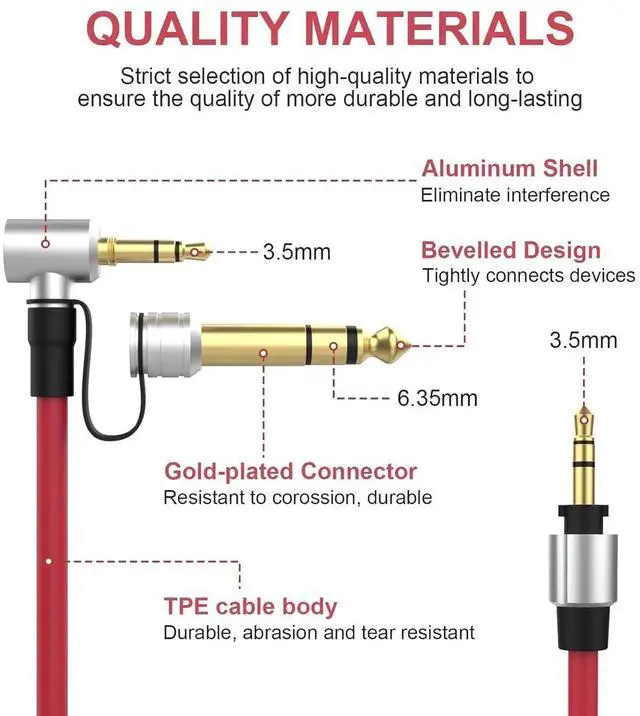 QUALITY MATERIALS

Strict selection of high-quality materials to ensure the quality of more durable and long-lasting

Aluminum Shell
Eliminate interference

3.5mm

Bevelled Design
Tightly connects devices

3.5mm

6.35mm

Gold-plated Connector
Resistant to corossion, durable

TPE cable body
Durable, abrasion and tear resistant