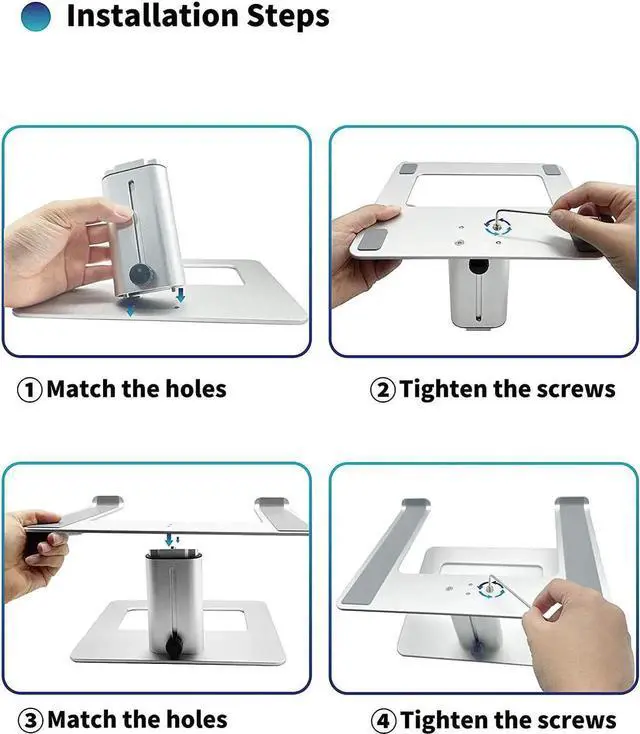 Installation Steps

① Match the holes

② Tighten the screws

③ Match the holes

④ Tighten the screws