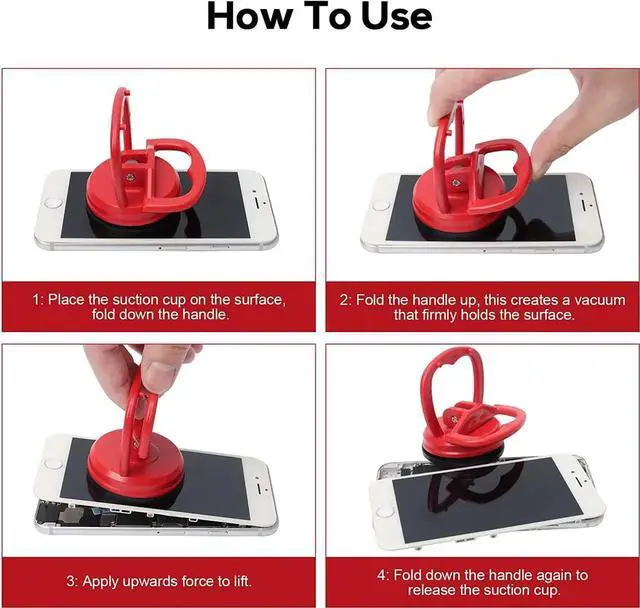 How To Use

1: Place the suction cup on the surface, fold down the handle.

2: Fold the handle up, this creates a vacuum that firmly holds the surface.

3: Apply upwards force to lift.

4: Fold down the handle again to release the suction cup.