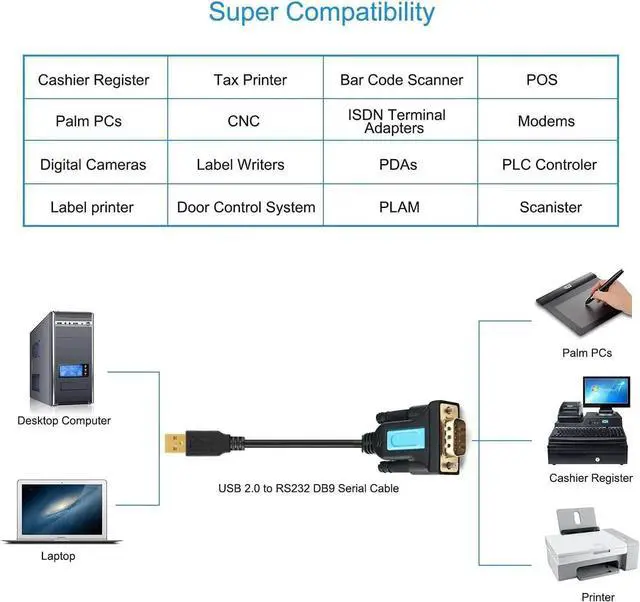 Super Compatibility

| Cashier Register | Tax Printer | Bar Code Scanner | POS |
|---|---|---|---|
| Palm PCs | CNC | ISDN Terminal Adapters | Modems |
| Digital Cameras | Label Writers | PDAs | PLC Controler |
| Label printer | Door Control System | PLAM | Scanister |

Desktop Computer

Laptop

USB 2.0 to RS232 DB9 Serial Cable

Palm PCs

Cashier Register

Printer