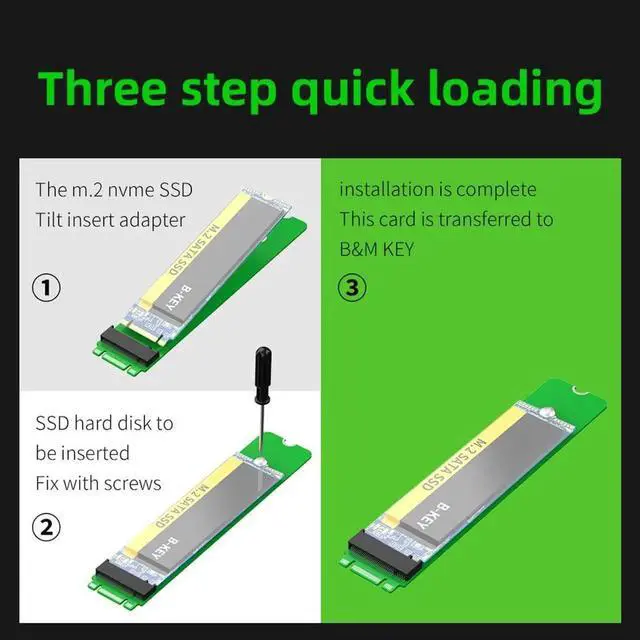 Three step quick loading

The m.2 nvme SSD
Tilt insert adapter

①

M.2 SATA SSD
B-KEY

SSD hard disk to
be inserted
Fix with screws

②

M.2 SATA SSD
B-KEY

installation is complete
This card is transferred to
B&M KEY

③

M.2 SATA SSD
B-KEY