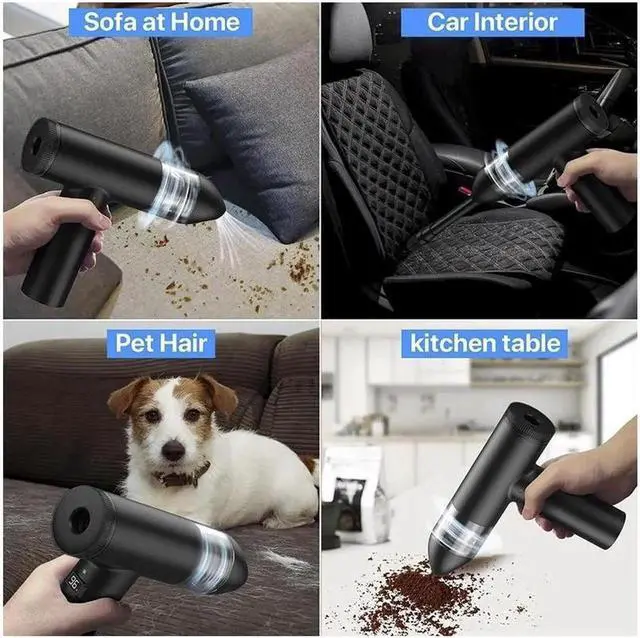 Sofa at Home

Car Interior

Pet Hair

kitchen table