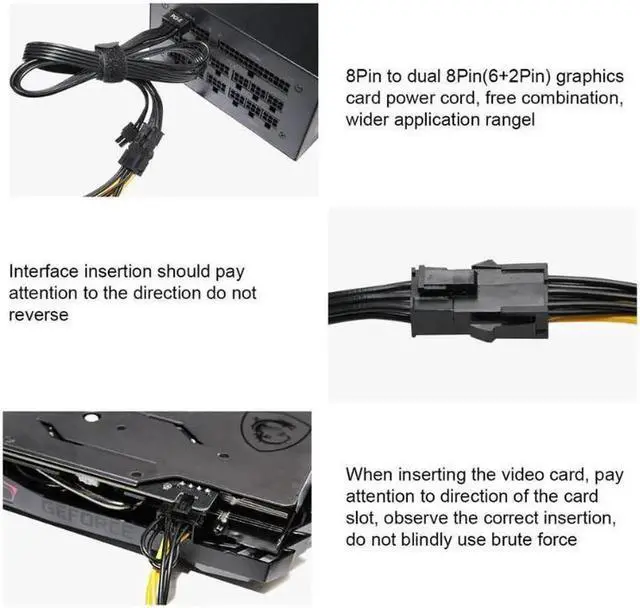 8Pin to dual 8Pin(6+2Pin) graphics card power cord, free combination, wider application rangel

Interface insertion should pay attention to the direction do not reverse

GEFORCE

When inserting the video card, pay attention to direction of the card slot, observe the correct insertion, do not blindly use brute force