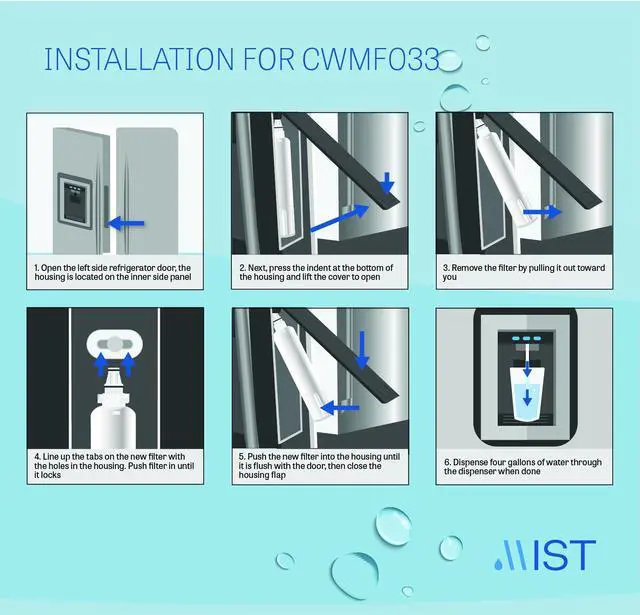 INSTALLATION FOR CWMF033

1. Open the left side refrigerator door, the housing is located on the inner side panel

2. Next, press the indent at the bottom of the housing and lift the cover to open

3. Remove the filter by pulling it out toward you

4. Line up the tabs on the new filter with the holes in the housing. Push filter in until it locks

5. Push the new filter into the housing until it is flush with the door, then close the housing flap

6. Dispense four gallons of water through the dispenser when done

MIST