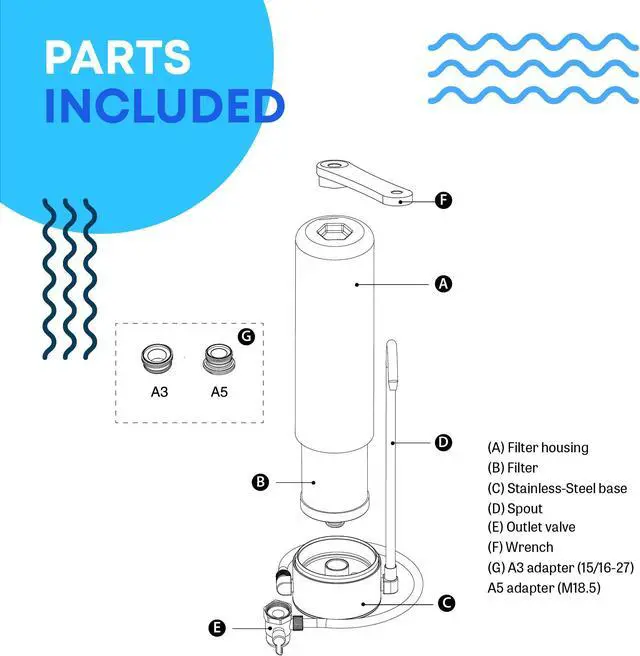 PARTS INCLUDED

F

A

G

A3

A5

D

B

C

E

(A) Filter housing
(B) Filter
(C) Stainless-Steel base
(D) Spout
(E) Outlet valve
(F) Wrench
(G) A3 adapter (15/16-27)
A5 adapter (M18.5)