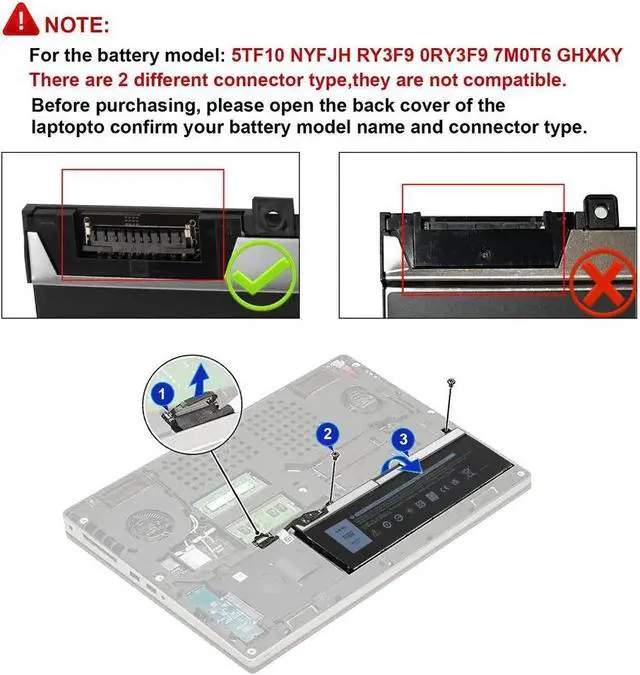 NOTE:

For the battery model: 5TF10 NYFJH RY3F9 0RY3F9 7M0T6 GHXKY
There are 2 different connector type,they are not compatible.
Before purchasing, please open the back cover of the laptopto confirm your battery model name and connector type.

1

2

3