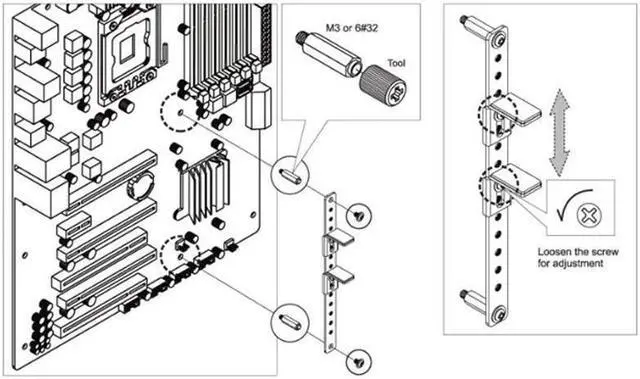 M3 or 6#32

Tool

Loosen the screw for adjustment