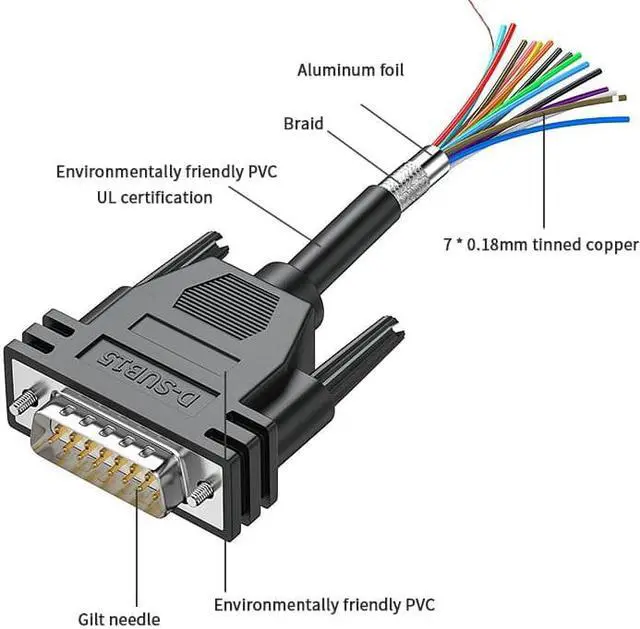 Aluminum foil

Braid

Environmentally friendly PVC
UL certification

7 * 0.18mm tinned copper

D-SUB15

Gilt needle

Environmentally friendly PVC