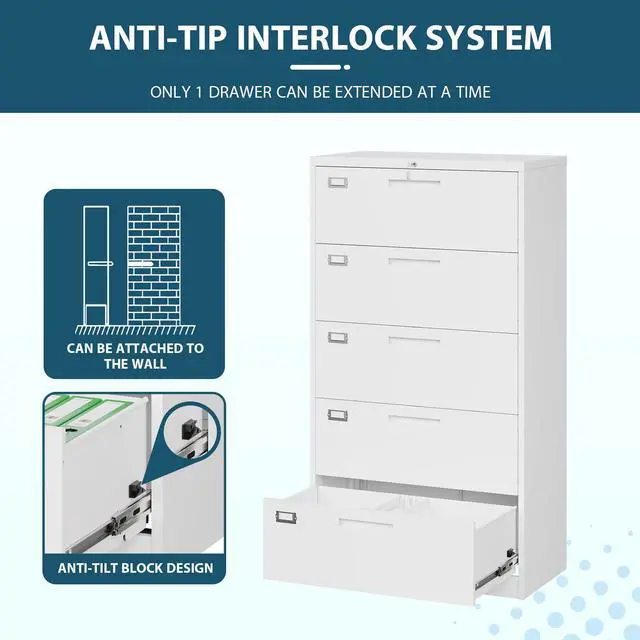 ANTI-TIP INTERLOCK SYSTEM

ONLY 1 DRAWER CAN BE EXTENDED AT A TIME

CAN BE ATTACHED TO THE WALL

ANTI-TILT BLOCK DESIGN