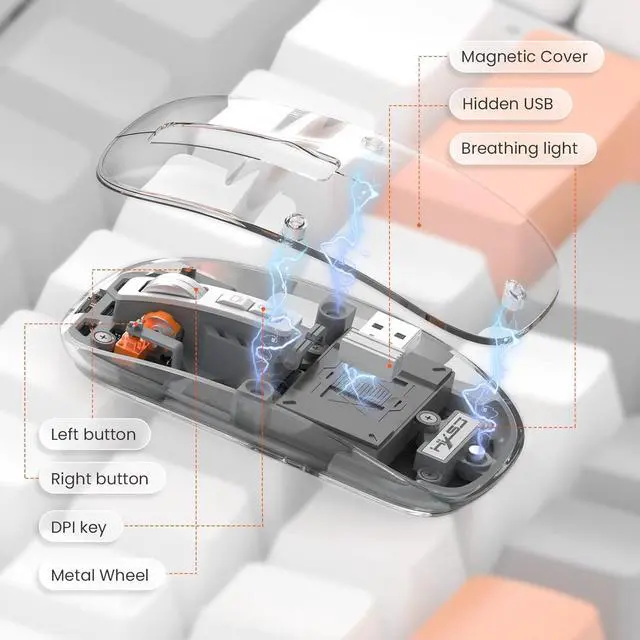 Magnetic Cover

Hidden USB

Breathing light

Left button

Right button

DPI key

Metal Wheel

HXSJ