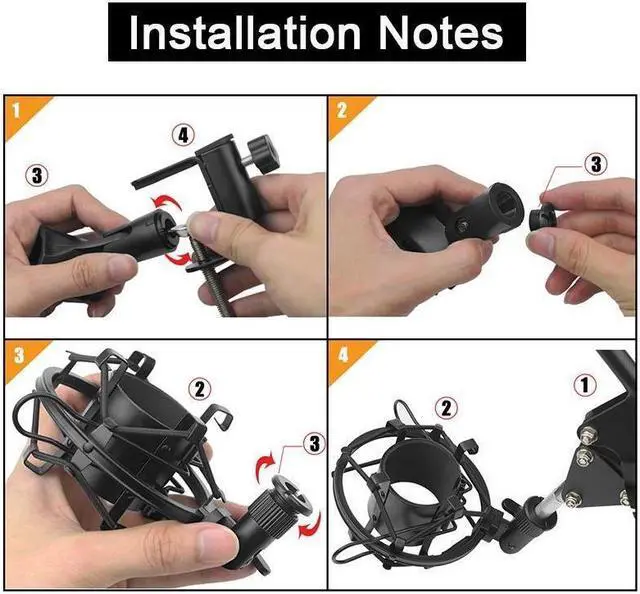 Installation Notes

1

4

3

2

3

3

2

3

4

1

2