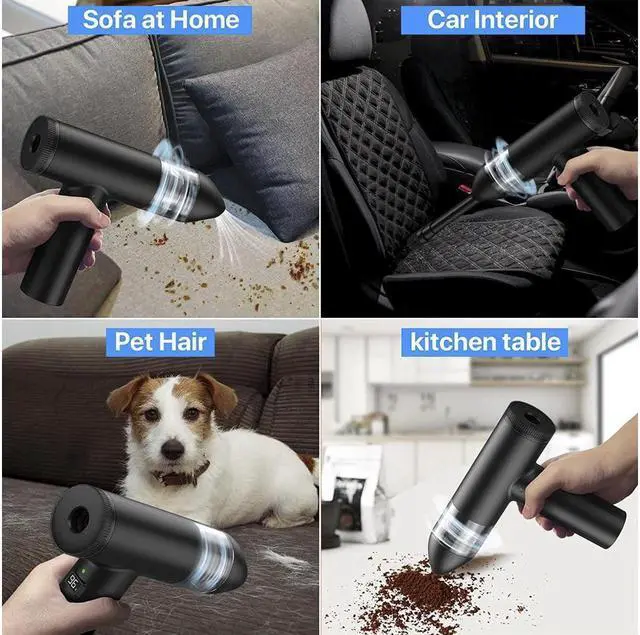 Sofa at Home

Car Interior

Pet Hair

kitchen table