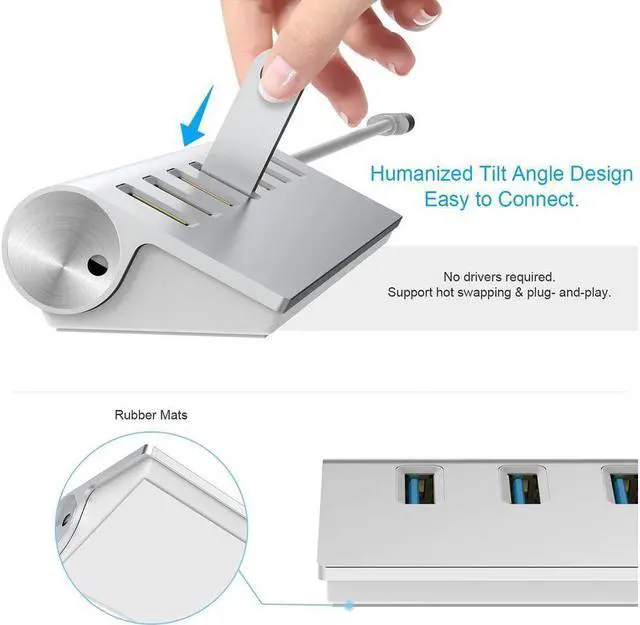 Humanized Tilt Angle Design
Easy to Connect.

No drivers required.
Support hot swapping & plug- and-play.

Rubber Mats