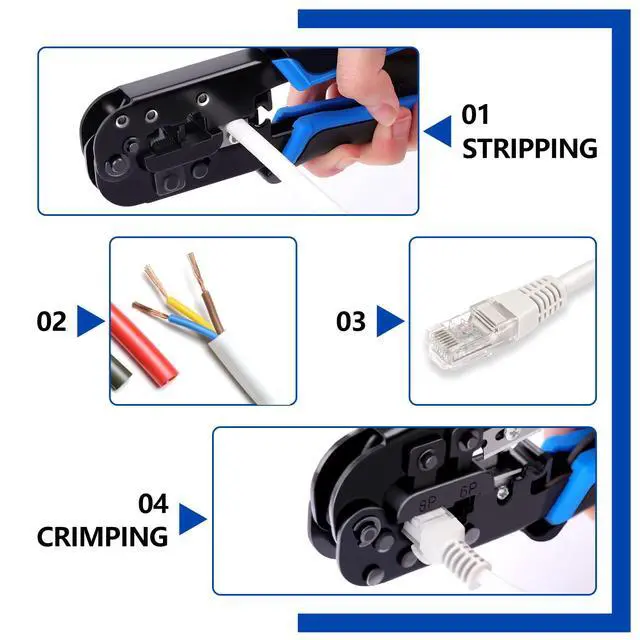 01
STRIPPING

02

03

04
CRIMPING

8P 6P