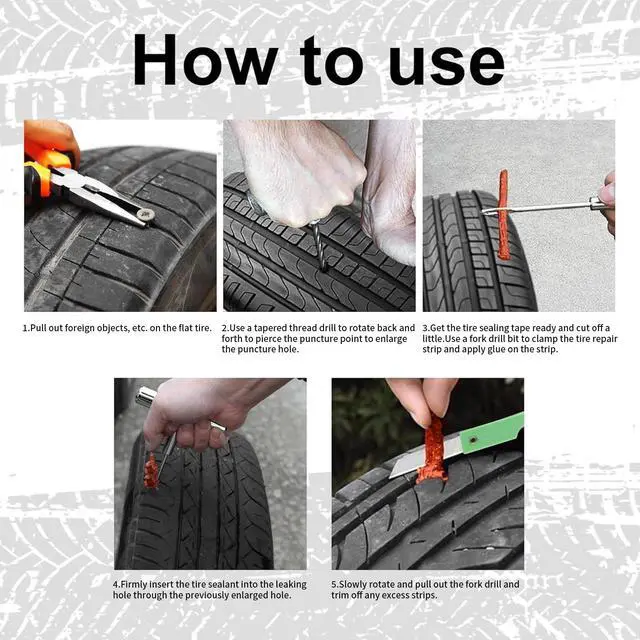 How to use

1.Pull out foreign objects, etc. on the flat tire.

2.Use a tapered thread drill to rotate back and forth to pierce the puncture point to enlarge the puncture hole.

3.Get the tire sealing tape ready and cut off a little.Use a fork drill bit to clamp the tire repair strip and apply glue on the strip.

4.Firmly insert the tire sealant into the leaking hole through the previously enlarged hole.

5.Slowly rotate and pull out the fork drill and trim off any excess strips.