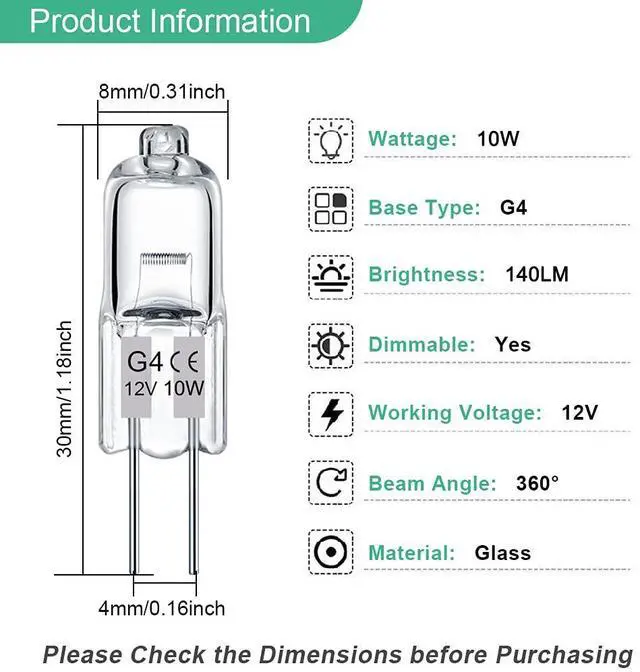 Product Information

8mm/0.31inch

30mm/1.18inch

G4 CE
12V 10W

4mm/0.16inch

Wattage: 10W

Base Type: G4

Brightness: 140LM

Dimmable: Yes

Working Voltage: 12V

Beam Angle: 360°

Material: Glass

Please Check the Dimensions before Purchasing