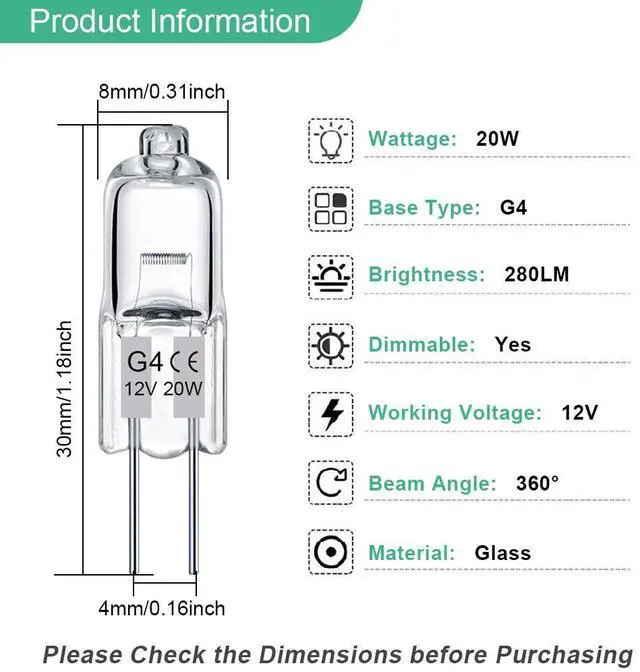 Product Information

8mm/0.31inch

30mm/1.18inch

G4 CE
12V 20W

4mm/0.16inch

Wattage: 20W

Base Type: G4

Brightness: 280LM

Dimmable: Yes

Working Voltage: 12V

Beam Angle: 360°

Material: Glass

Please Check the Dimensions before Purchasing