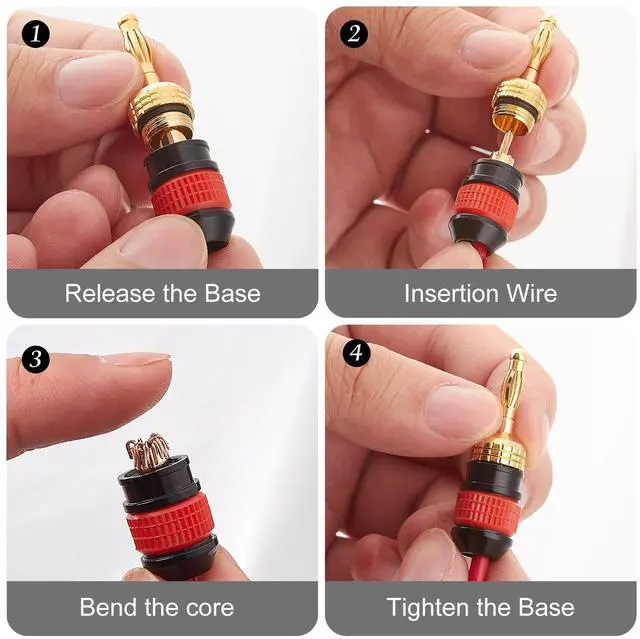 1
Release the Base

2
Insertion Wire

3
Bend the core

4
Tighten the Base