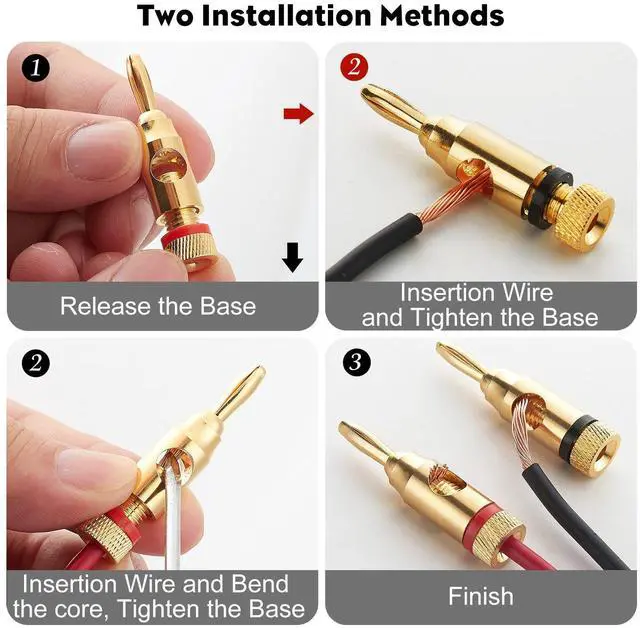 Two Installation Methods

1

Release the Base

2

Insertion Wire and Tighten the Base

2

Insertion Wire and Bend the core, Tighten the Base

3

Finish