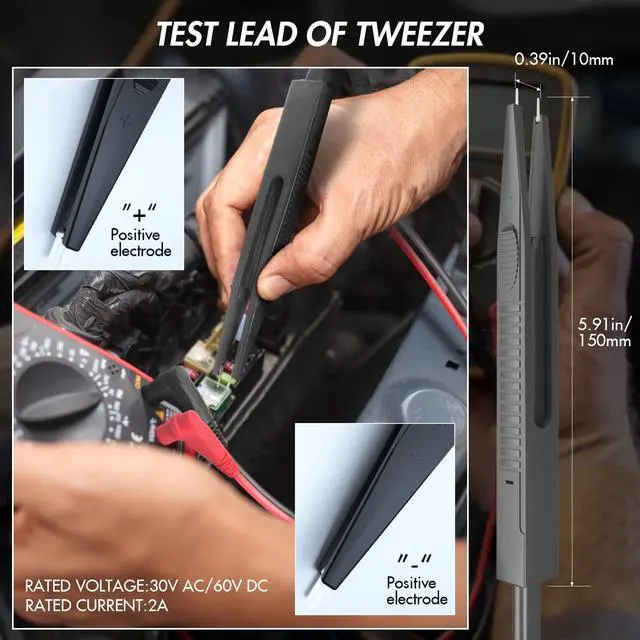 TEST LEAD OF TWEEZER

0.39in/10mm

"+"
Positive electrode

5.91in/150mm

"-"
Positive electrode

RATED VOLTAGE:30V AC/60V DC
RATED CURRENT:2A