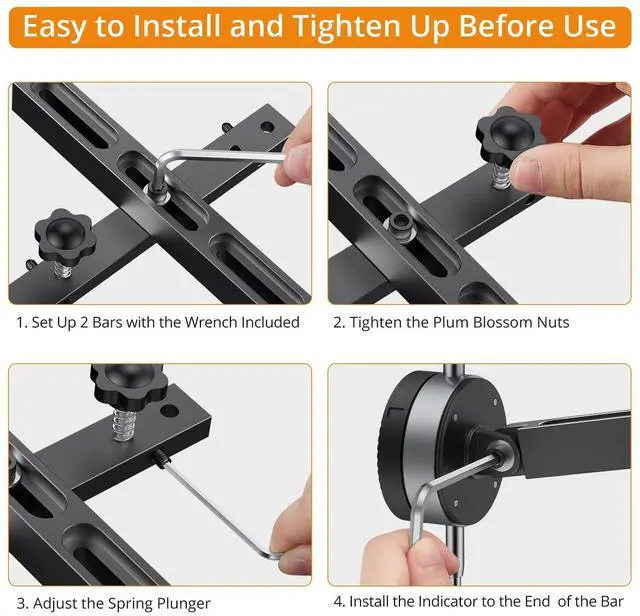 Easy to Install and Tighten Up Before Use

1. Set Up 2 Bars with the Wrench Included

2. Tighten the Plum Blossom Nuts

3. Adjust the Spring Plunger

4. Install the Indicator to the End of the Bar