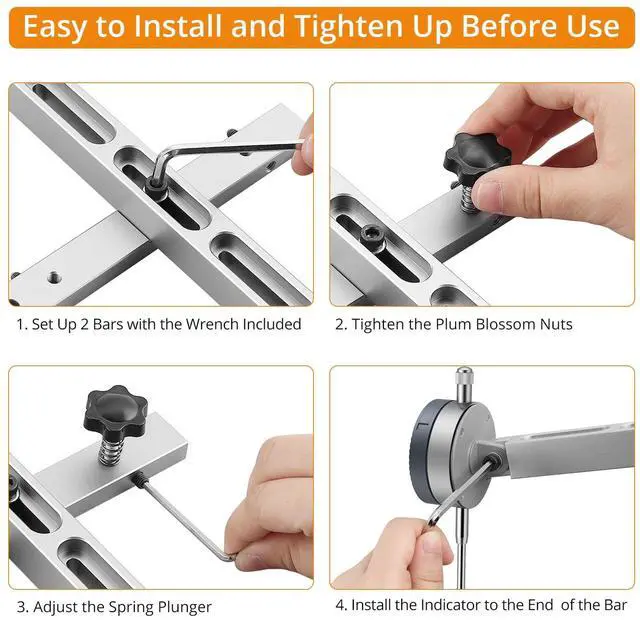 Easy to Install and Tighten Up Before Use

1. Set Up 2 Bars with the Wrench Included

2. Tighten the Plum Blossom Nuts

3. Adjust the Spring Plunger

4. Install the Indicator to the End of the Bar