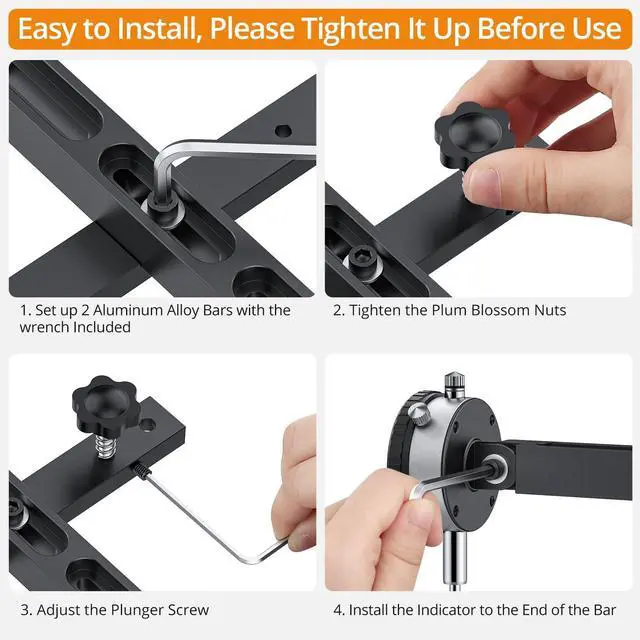 Easy to Install, Please Tighten It Up Before Use

1. Set up 2 Aluminum Alloy Bars with the wrench Included

2. Tighten the Plum Blossom Nuts

3. Adjust the Plunger Screw

4. Install the Indicator to the End of the Bar