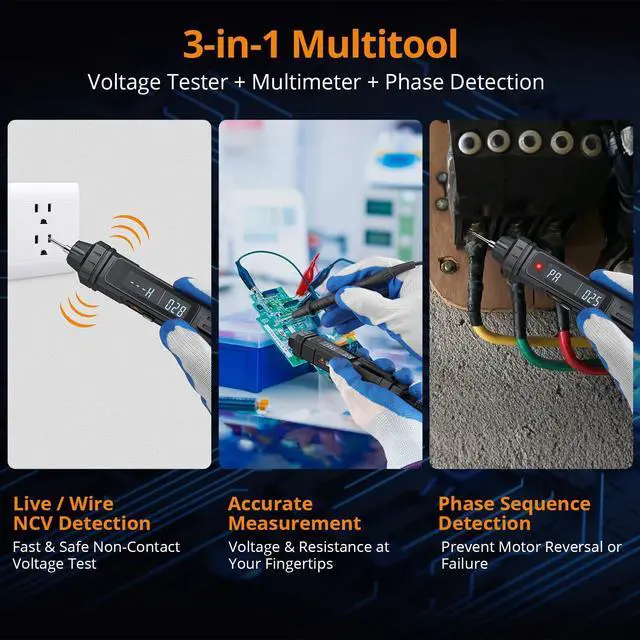 3-in-1 Multitool

Voltage Tester + Multimeter + Phase Detection

---H 028

PA 025

Live / Wire NCV Detection

Fast & Safe Non-Contact Voltage Test

Accurate Measurement

Voltage & Resistance at Your Fingertips

Phase Sequence Detection

Prevent Motor Reversal or Failure