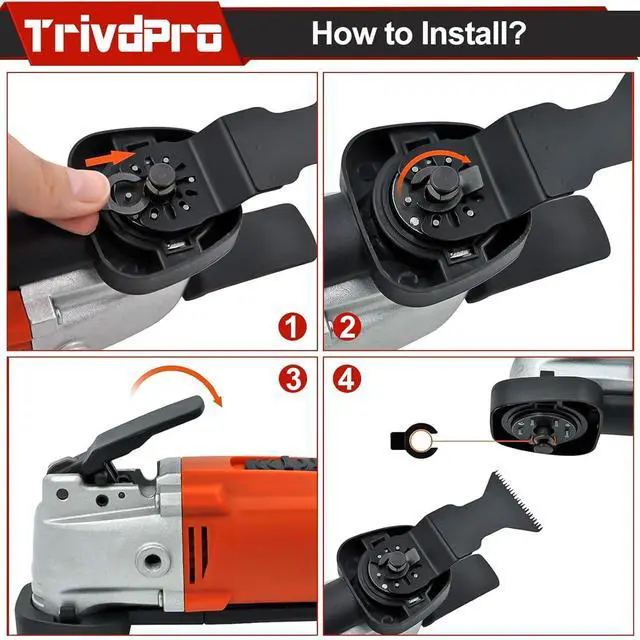 TrivdPro

How to Install?

1

2

3

4