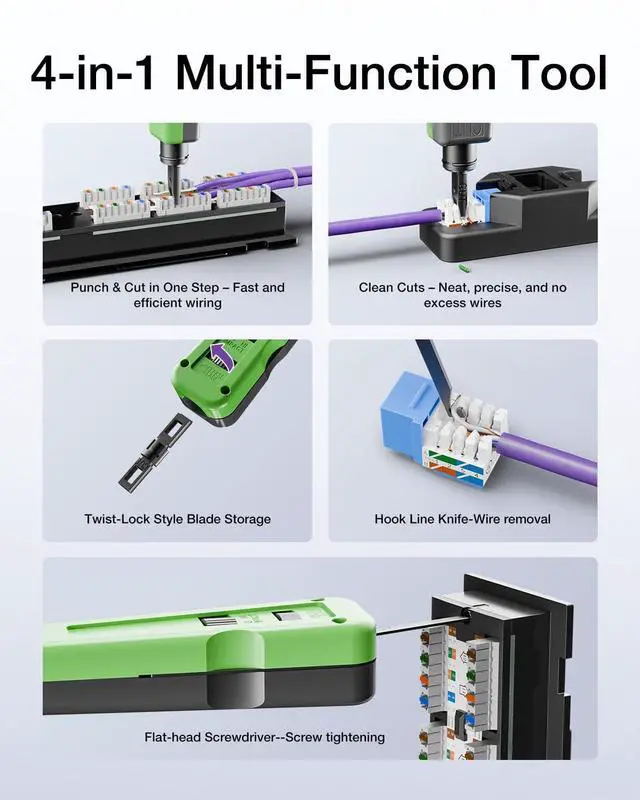 4-in-1 Multi-Function Tool

Punch & Cut in One Step – Fast and efficient wiring

Clean Cuts – Neat, precise, and no excess wires

Twist-Lock Style Blade Storage

Hook Line Knife-Wire removal

Flat-head Screwdriver--Screw tightening