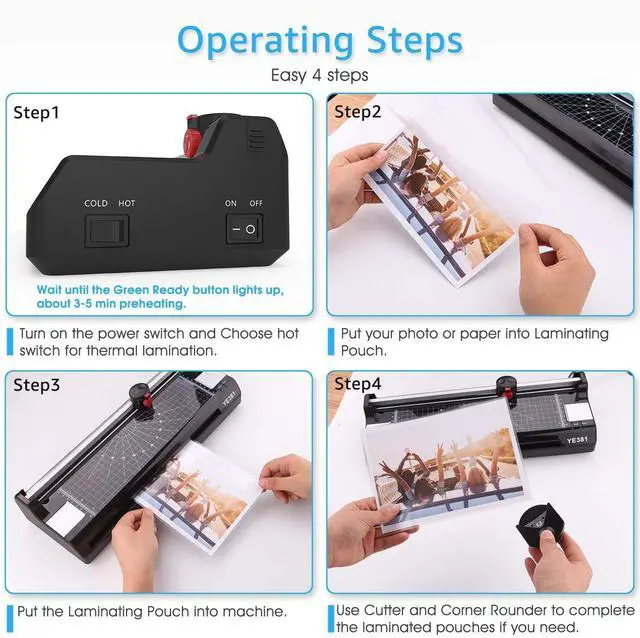 Operating Steps

Easy 4 steps

Step1

COLD HOT

ON OFF

Wait until the Green Ready button lights up, about 3-5 min preheating.

Turn on the power switch and Choose hot switch for thermal lamination.

Step2

Put your photo or paper into Laminating Pouch.

Step3

YE381

Put the Laminating Pouch into machine.

Step4

YE381

Use Cutter and Corner Rounder to complete the laminated pouches if you need.